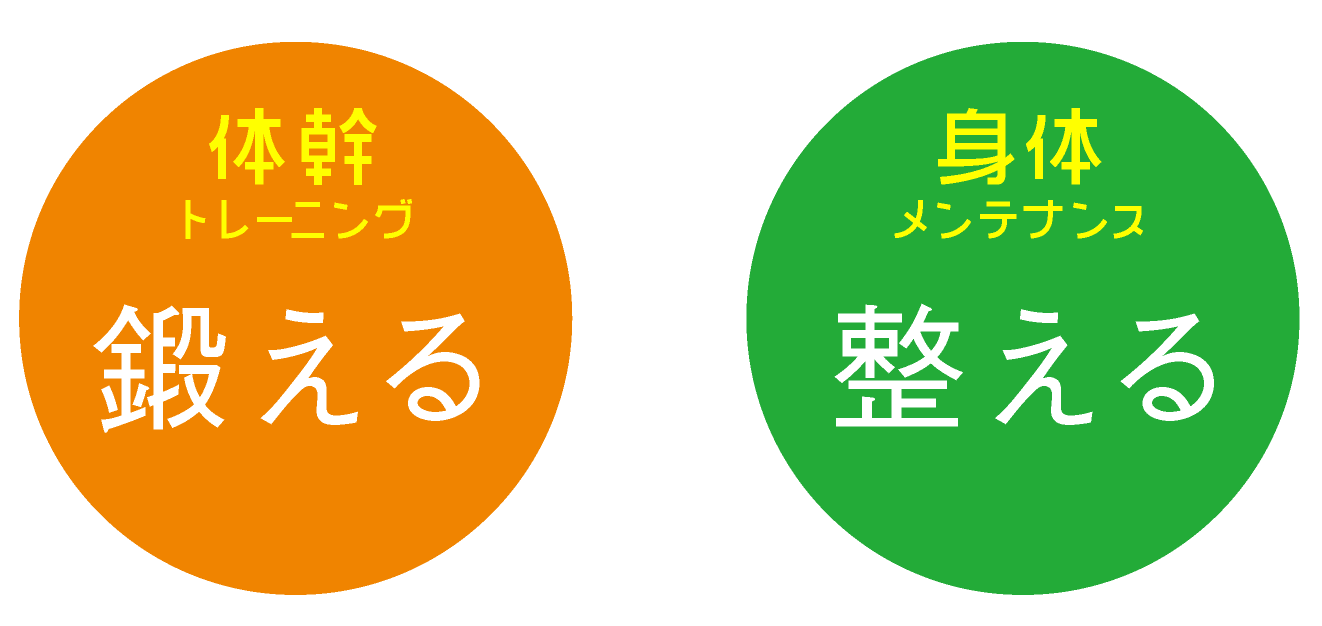 体幹
トレーニング

鍛える

身体
メンテナンス

整える